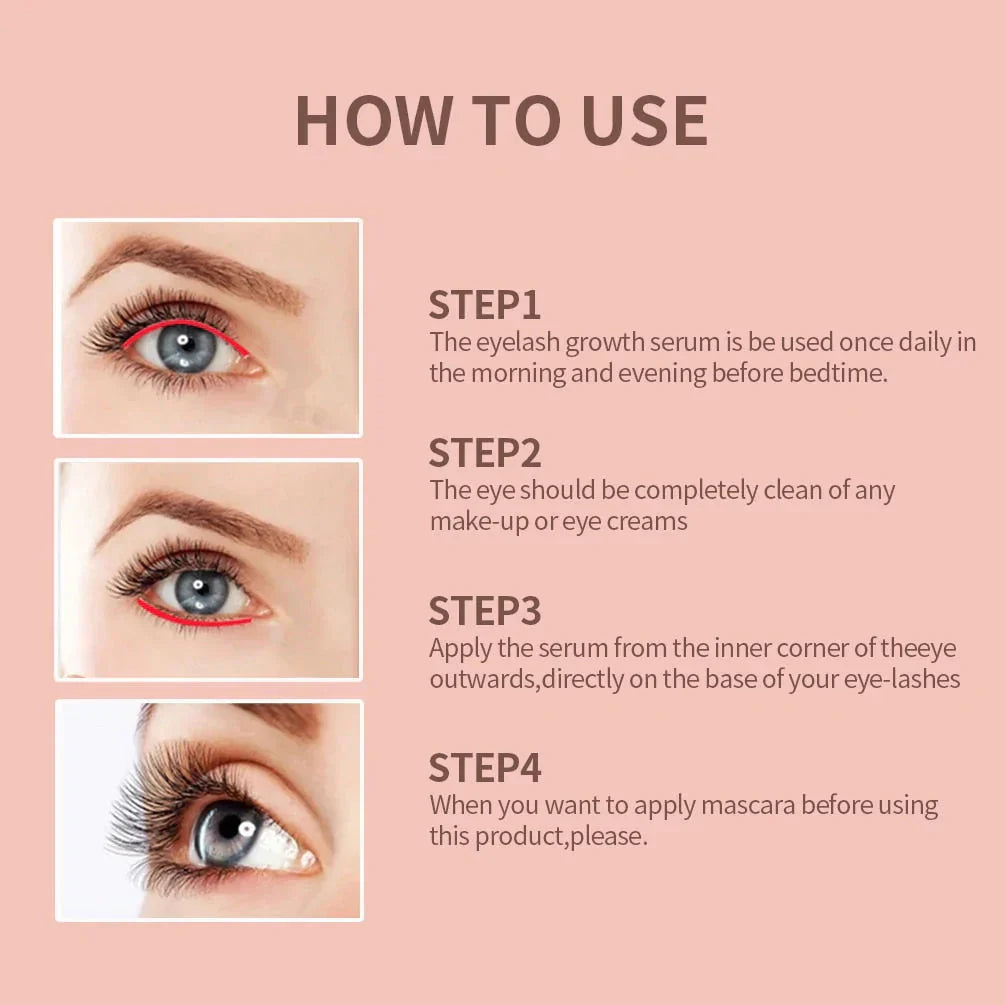 HOW TO USE

STEP1
The eyelash growth serum is be used once daily in the morning and evening before bedtime.

STEP2
The eye should be completely clean of any make-up or eye creams

STEP3
Apply the serum from the inner corner of theeye outwards,directly on the base of your eye-lashes

STEP4
When you want to apply mascara before using this product,please.